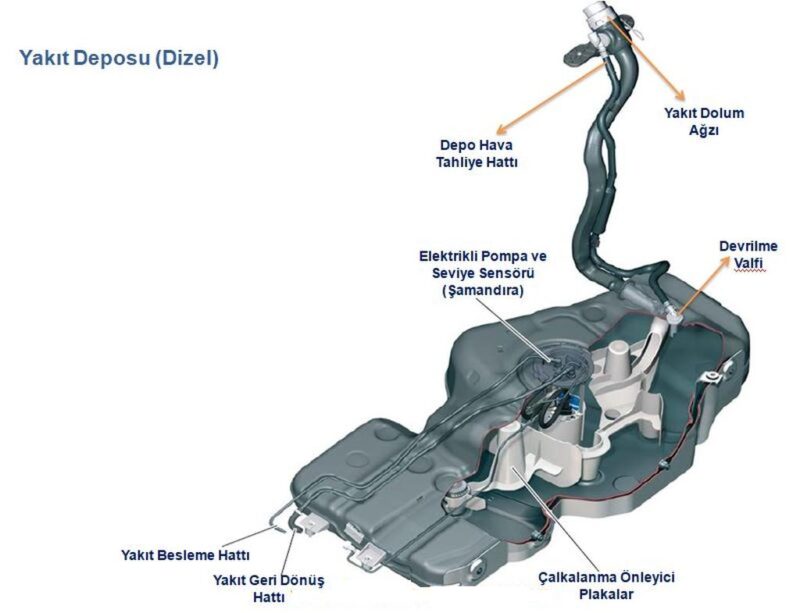 Yakıt Deposu (Dizel)

Yakıt Dolum Ağzı

Depo Hava Tahliye Hattı

Devrilme Valfi

Elektrikli Pompa ve Seviye Sensörü (Şamandıra)

Yakıt Besleme Hattı

Yakıt Geri Dönüş Hattı

Çalkalanma Önleyici Plakalar