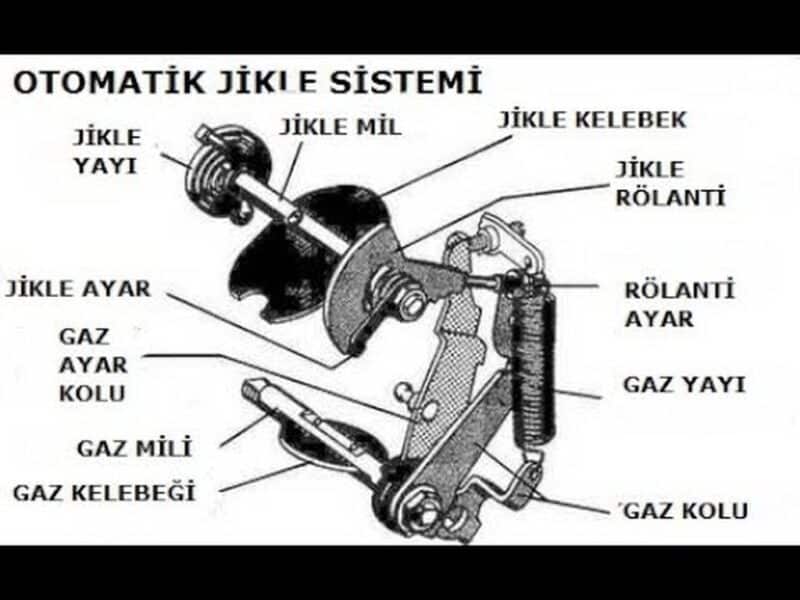 OTOMATİK JİKLE SİSTEMİ

JİKLE YAYI

JİKLE MİL

JİKLE KELEBEK

JİKLE RÖLANTİ

JİKLE AYAR

RÖLANTİ AYAR

GAZ AYAR KOLU

GAZ YAYI

GAZ MİLİ

GAZ KELEBEĞİ

GAZ KOLU